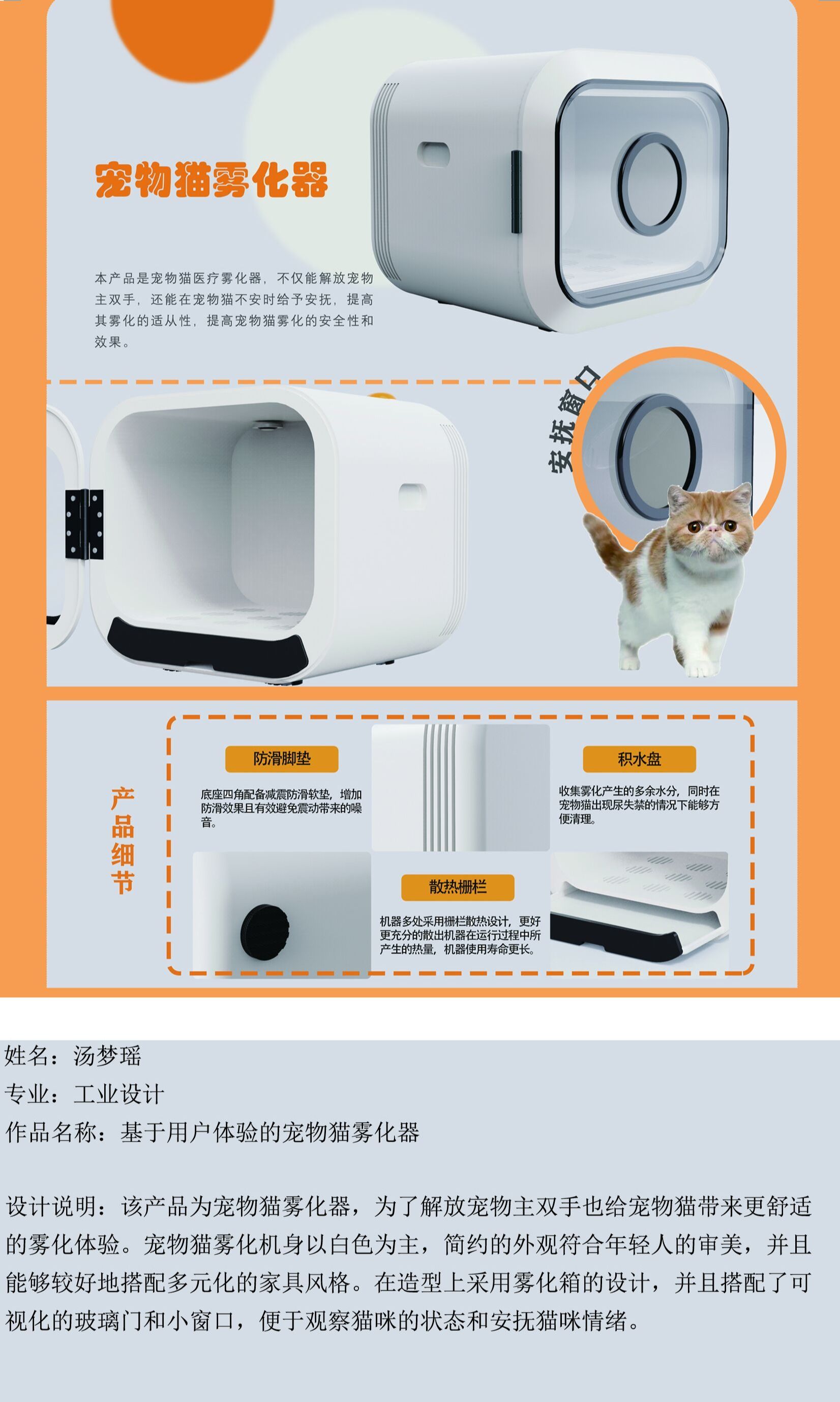 宠物猫雾化器

本产品是宠物猫医疗雾化器，不仅能解放宠物主双手，还能在宠物猫不安时给予安抚，提高其雾化的适从性，提高宠物猫雾化的安全性和效果。

安抚窗口

产品细节

防滑脚垫

底座四角配备减震防滑软垫，增加防滑效果且有效避免震动带来的噪音。

积水盘

收集雾化产生的多余水分，同时在宠物猫出现尿失禁的情况下能够方便清理。

散热栅栏

机器多处采用栅栏散热设计，更好更充分的散出机器在运行过程中所产生的热量，机器使用寿命更长。

姓名：汤梦瑶
专业：工业设计
作品名称：基于用户体验的宠物猫雾化器

设计说明：该产品为宠物猫雾化器，为了解放宠物主双手也给宠物猫带来更舒适的雾化体验。宠物猫雾化机身以白色为主，简约的外观符合年轻人的审美，并且能够较好地搭配多元化的家具风格。在造型上采用雾化箱的设计，并且搭配了可视化的玻璃门和小窗口，便于观察猫咪的状态和安抚猫咪情绪。