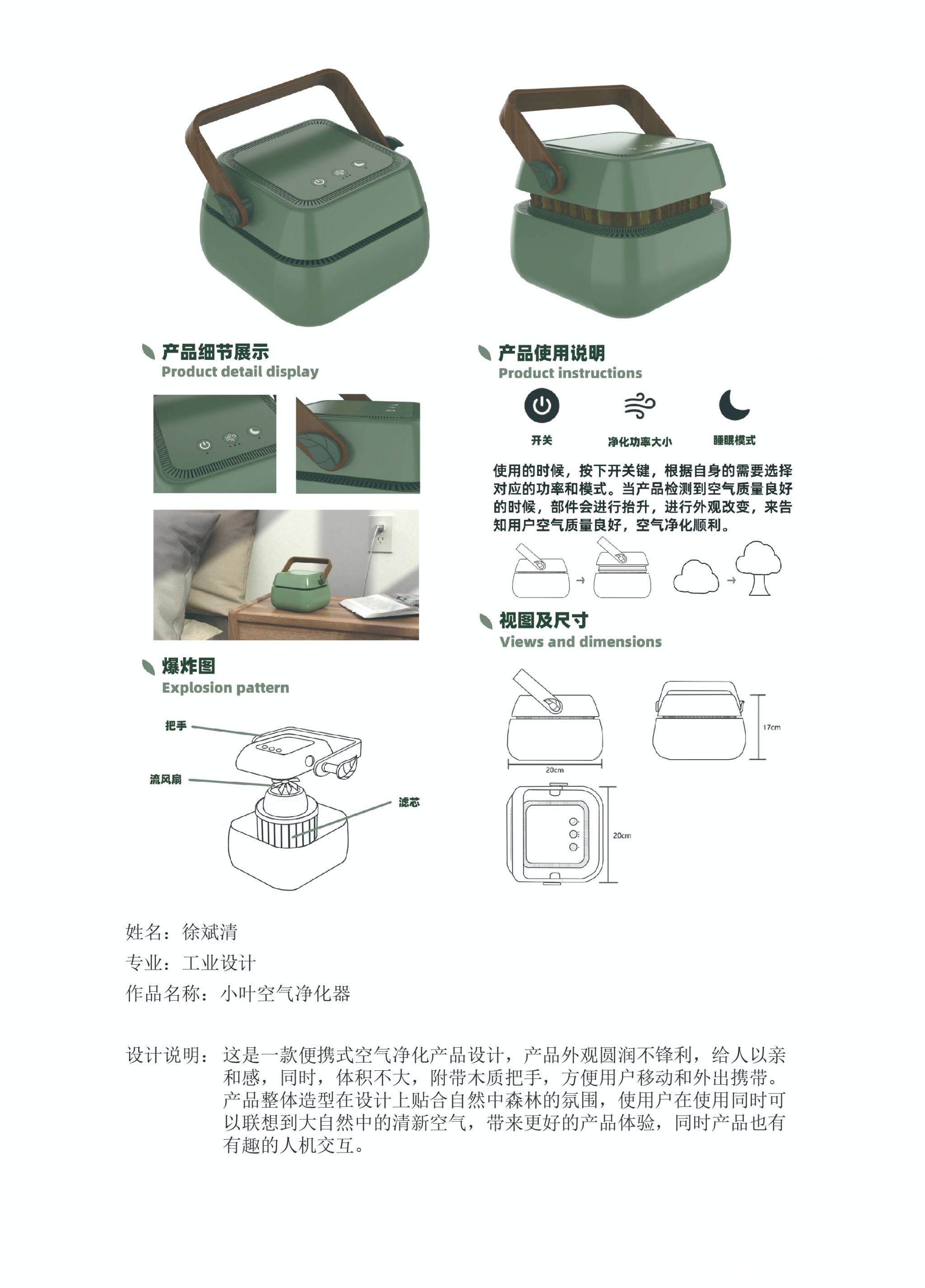 产品细节展示
Product detail display

爆炸图
Explosion pattern

把手

流风扇

滤芯

产品使用说明
Product instructions

开关

净化功率大小

睡眠模式

使用的时候，按下开关键，根据自身的需要选择对应的功率和模式。当产品检测到空气质量良好的时候，部件会进行抬升，进行外观改变，来告知用户空气质量良好，空气净化顺利。

视图及尺寸
Views and dimensions

20cm

17cm

20cm

姓名：徐斌清

专业：工业设计

作品名称：小叶空气净化器

设计说明：这是一款便携式空气净化产品设计，产品外观圆润不锋利，给人以亲和感，同时，体积不大，附带木质把手，方便用户移动和外出携带。产品整体造型在设计上贴合自然中森林的氛围，使用户在使用同时可以联想到大自然中的清新空气，带来更好的产品体验，同时产品也有有趣的人机交互。